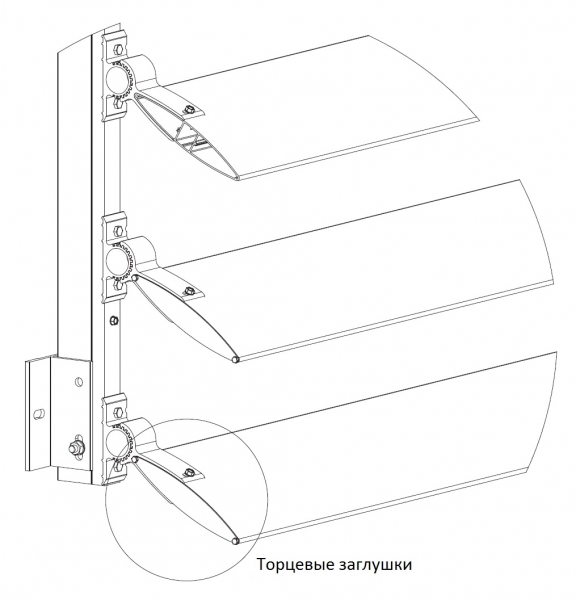 Торцевые заглушки